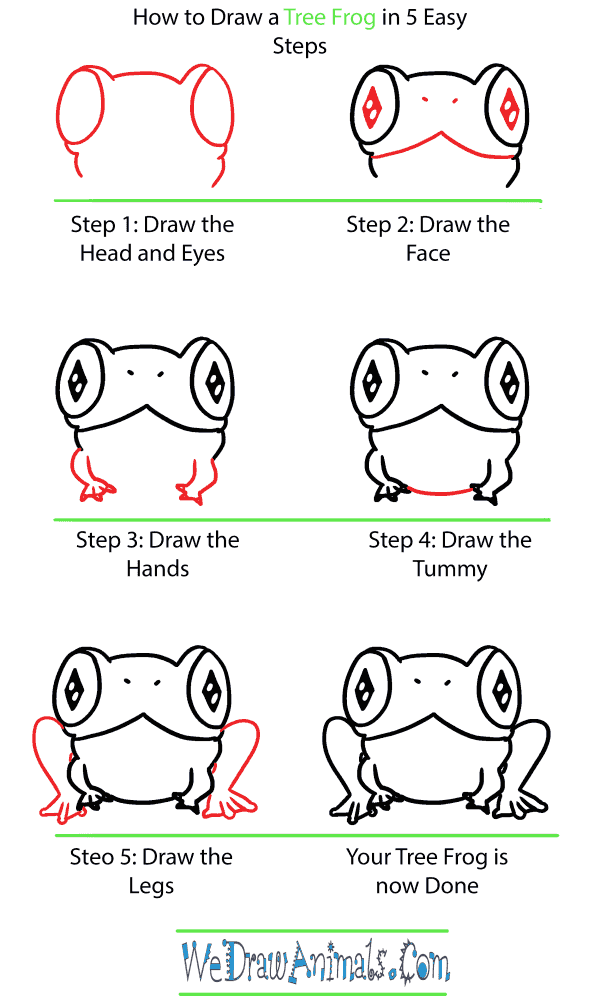 How to Draw a Tree Frog in 5 Easy Steps

Step 1: Draw the Head and Eyes

Step 2: Draw the Face

Step 3: Draw the Hands

Step 4: Draw the Tummy

Steo 5: Draw the Legs

Your Tree Frog is now Done

WeDrawAnimals.Com