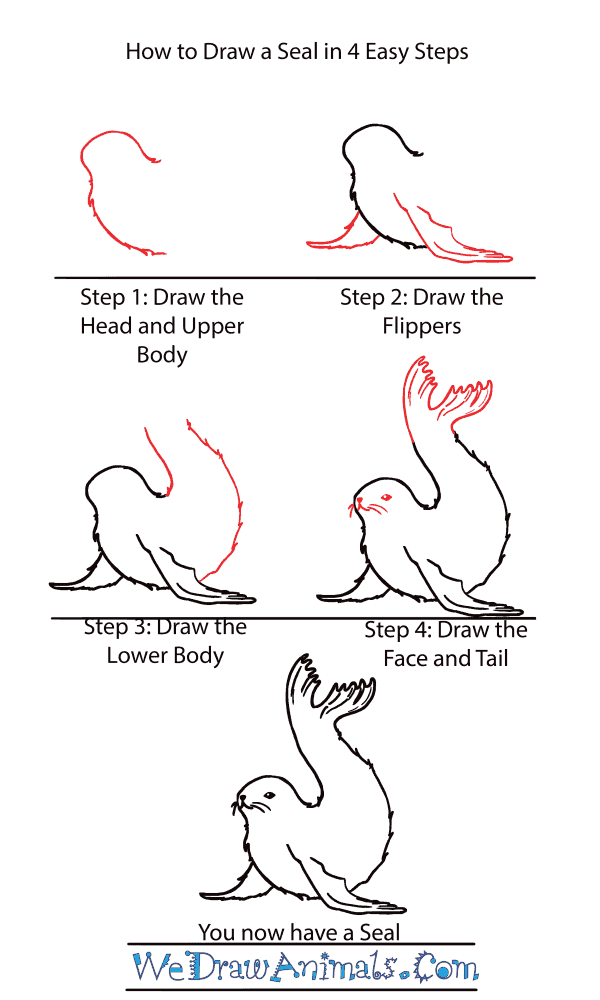 How to Draw a Seal in 4 Easy Steps

Step 1: Draw the Head and Upper Body

Step 2: Draw the Flippers

Step 3: Draw the Lower Body

Step 4: Draw the Face and Tail

You now have a Seal

WeDrawAnimals.Com