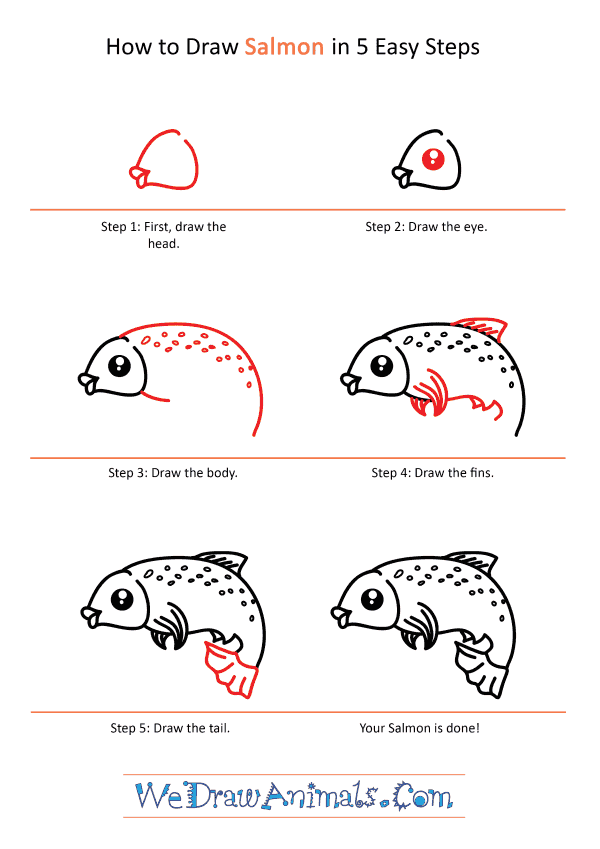 How to Draw Salmon in 5 Easy Steps

Step 1: First, draw the head.

Step 2: Draw the eye.

Step 3: Draw the body.

Step 4: Draw the fins.

Step 5: Draw the tail.

Your Salmon is done!

WeDrawAnimals.Com