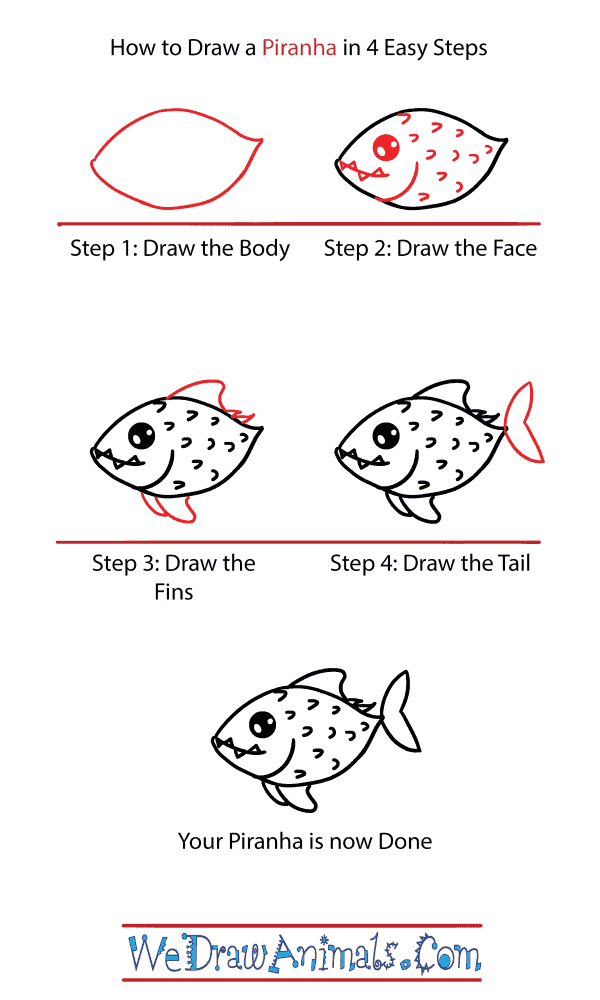 How to Draw a Piranha in 4 Easy Steps

Step 1: Draw the Body

Step 2: Draw the Face

Step 3: Draw the Fins

Step 4: Draw the Tail

Your Piranha is now Done

WeDrawAnimals.Com