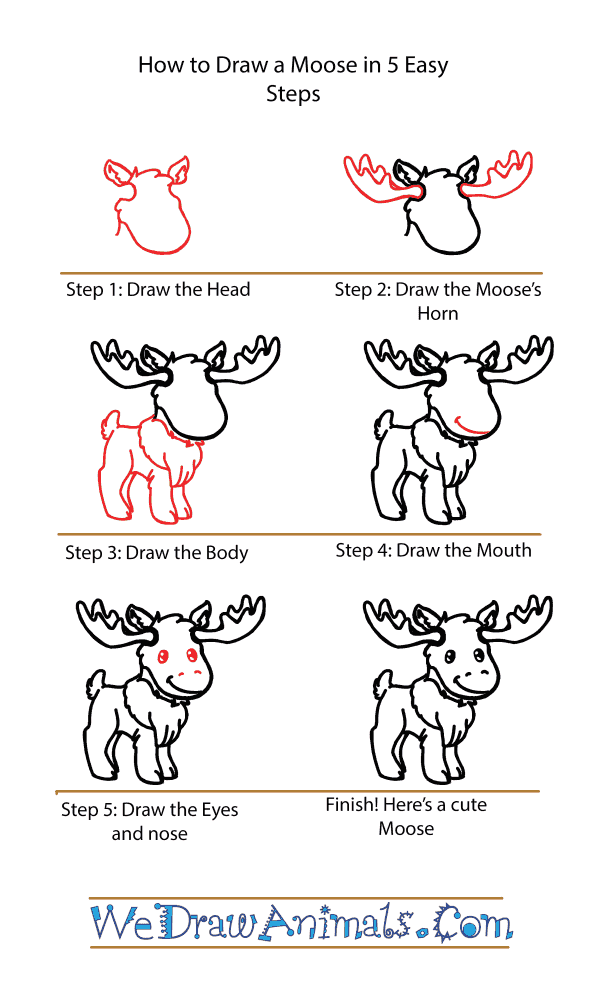 How to Draw a Moose in 5 Easy Steps

Step 1: Draw the Head

Step 2: Draw the Moose's Horn

Step 3: Draw the Body

Step 4: Draw the Mouth

Step 5: Draw the Eyes and nose

Finish! Here's a cute Moose

WeDrawAnimals.Com