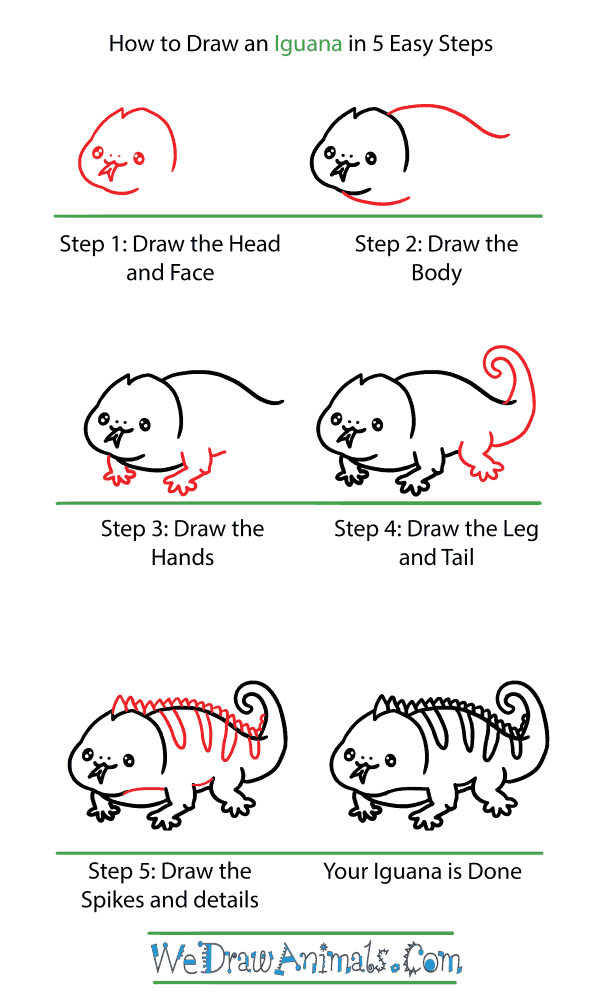 How to Draw an Iguana in 5 Easy Steps

Step 1: Draw the Head and Face

Step 2: Draw the Body

Step 3: Draw the Hands

Step 4: Draw the Leg and Tail

Step 5: Draw the Spikes and details

Your Iguana is Done

WeDrawAnimals.Com