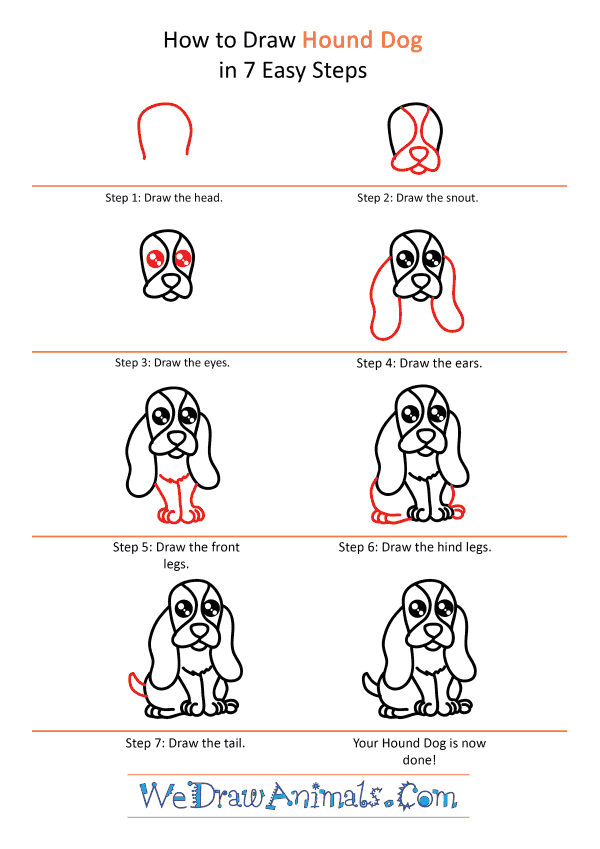 How to Draw Hound Dog
in 7 Easy Steps

Step 1: Draw the head.

Step 2: Draw the snout.

Step 3: Draw the eyes.

Step 4: Draw the ears.

Step 5: Draw the front legs.

Step 6: Draw the hind legs.

Step 7: Draw the tail.

Your Hound Dog is now done!

WeDrawAnimals.Com