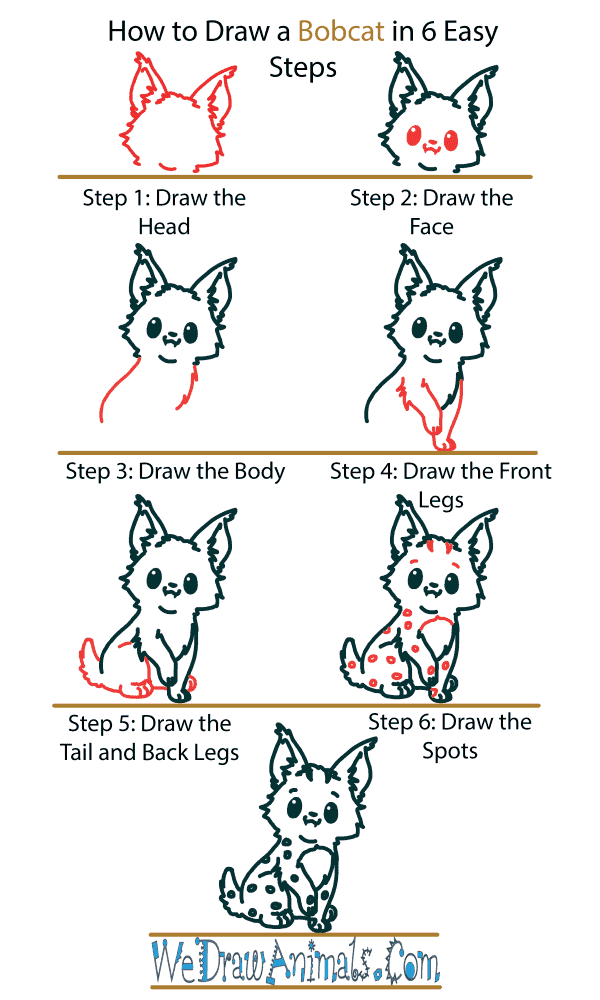 How to Draw a Bobcat in 6 Easy Steps

Step 1: Draw the Head

Step 2: Draw the Face

Step 3: Draw the Body

Step 4: Draw the Front Legs

Step 5: Draw the Tail and Back Legs

Step 6: Draw the Spots

WeDrawAnimals.Com