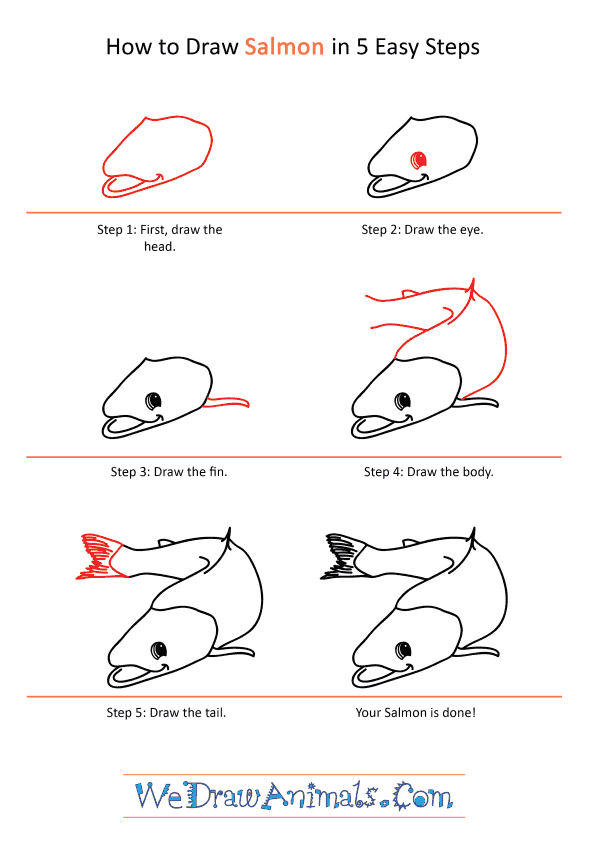 How to Draw Salmon in 5 Easy Steps

Step 1: First, draw the head.

Step 2: Draw the eye.

Step 3: Draw the fin.

Step 4: Draw the body.

Step 5: Draw the tail.

Your Salmon is done!

WeDrawAnimals.Com