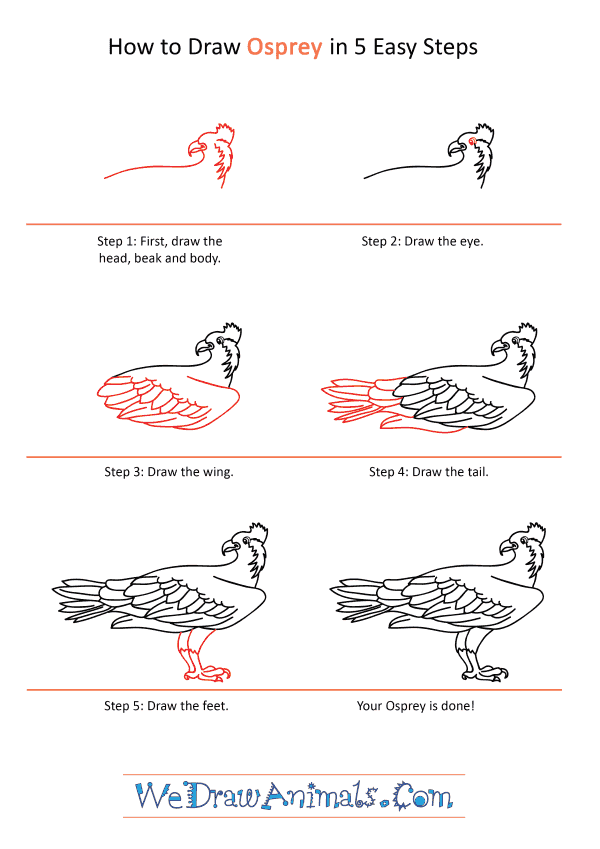 How to Draw Osprey in 5 Easy Steps

Step 1: First, draw the head, beak and body.

Step 2: Draw the eye.

Step 3: Draw the wing.

Step 4: Draw the tail.

Step 5: Draw the feet.

Your Osprey is done!

WeDrawAnimals.Com