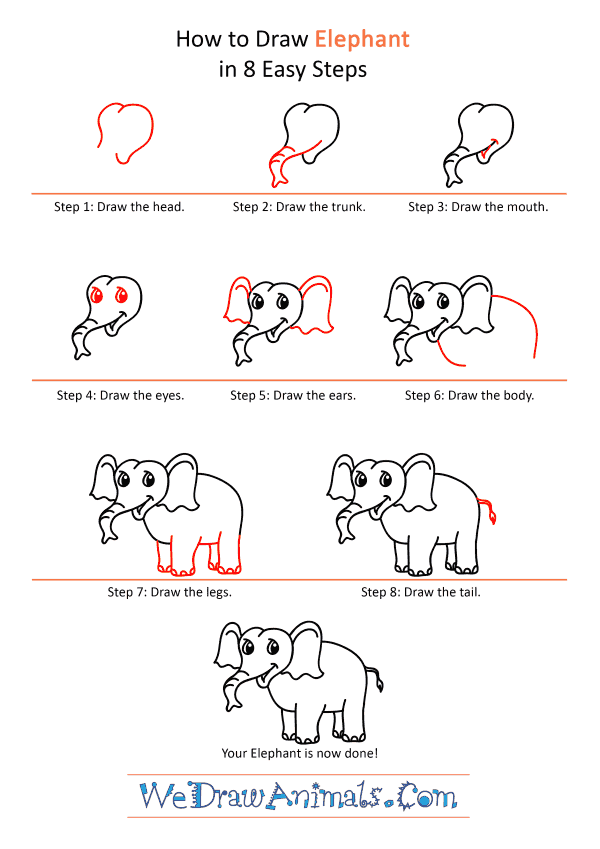 How to Draw Elephant
in 8 Easy Steps

Step 1: Draw the head.

Step 2: Draw the trunk.

Step 3: Draw the mouth.

Step 4: Draw the eyes.

Step 5: Draw the ears.

Step 6: Draw the body.

Step 7: Draw the legs.

Step 8: Draw the tail.

Your Elephant is now done!

WeDrawAnimals.Com