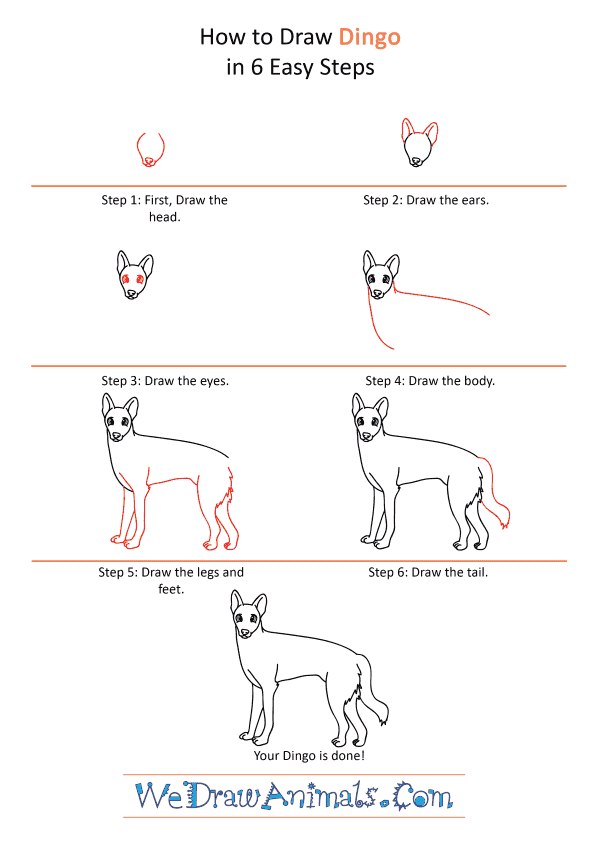 How to Draw Dingo
in 6 Easy Steps

Step 1: First, Draw the head.

Step 2: Draw the ears.

Step 3: Draw the eyes.

Step 4: Draw the body.

Step 5: Draw the legs and feet.

Step 6: Draw the tail.

Your Dingo is done!

WeDrawAnimals.Com