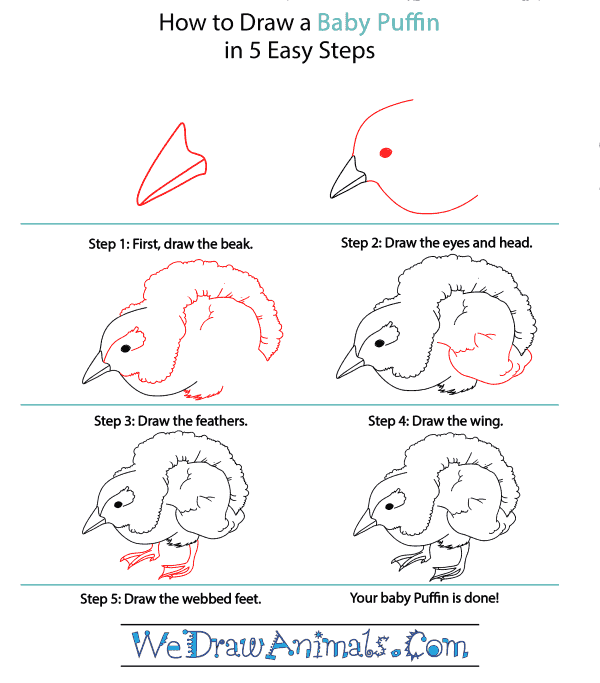 How to Draw a Baby Puffin
in 5 Easy Steps

Step 1: First, draw the beak.

Step 2: Draw the eyes and head.

Step 3: Draw the feathers.

Step 4: Draw the wing.

Step 5: Draw the webbed feet.

Your baby Puffin is done!

WeDrawAnimals.Com