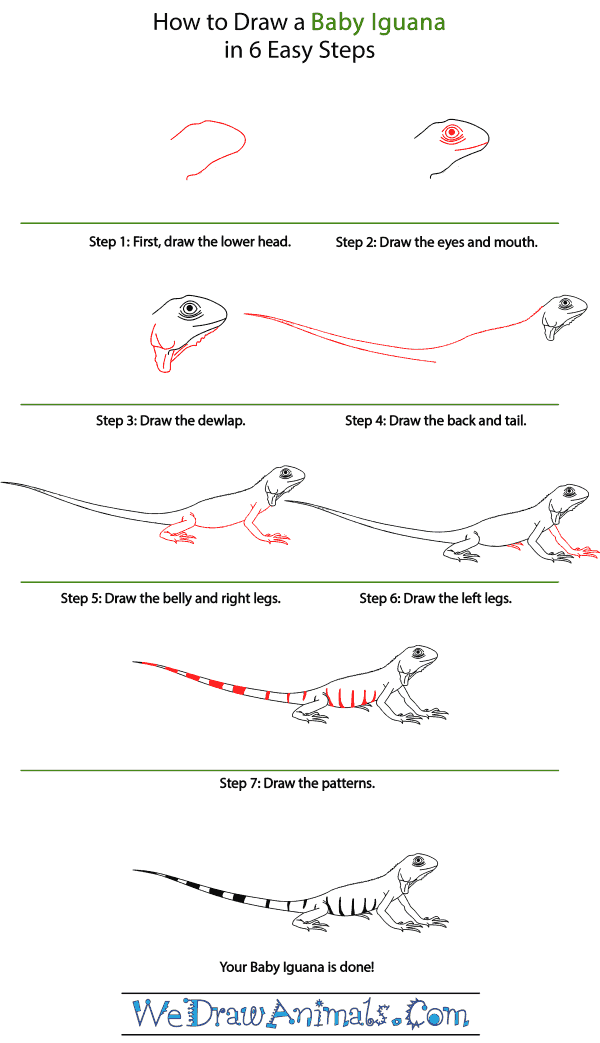 How to Draw a Baby Iguana in 6 Easy Steps

Step 1: First, draw the lower head.

Step 2: Draw the eyes and mouth.

Step 3: Draw the dewlap.

Step 4: Draw the back and tail.

Step 5: Draw the belly and right legs.

Step 6: Draw the left legs.

Step 7: Draw the patterns.

Your Baby Iguana is done!

WeDrawAnimals.Com