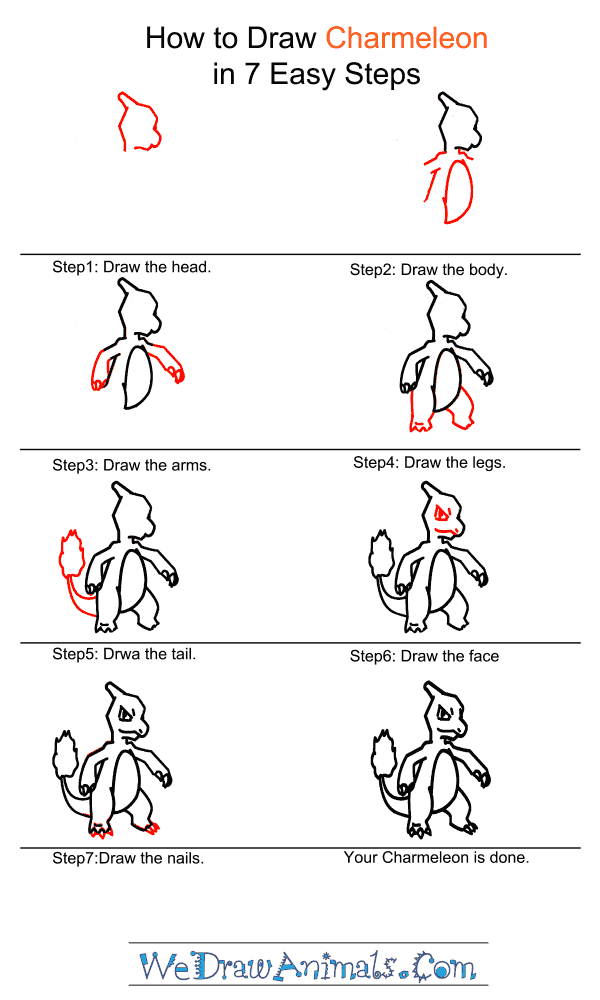 How to Draw Charmeleon in 7 Easy Steps

Step1: Draw the head.

Step2: Draw the body.

Step3: Draw the arms.

Step4: Draw the legs.

Step5: Drwa the tail.

Step6: Draw the face

Step7:Draw the nails.

Your Charmeleon is done.

WeDrawAnimals.Com