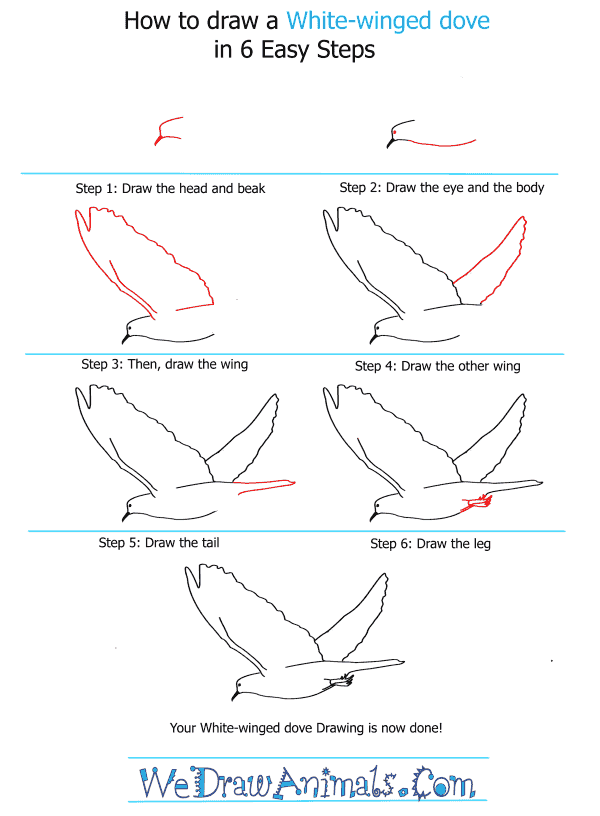 How to draw a White-winged dove
in 6 Easy Steps

Step 1: Draw the head and beak

Step 2: Draw the eye and the body

Step 3: Then, draw the wing

Step 4: Draw the other wing

Step 5: Draw the tail

Step 6: Draw the leg

Your White-winged dove Drawing is now done!

WeDrawAnimals.Com