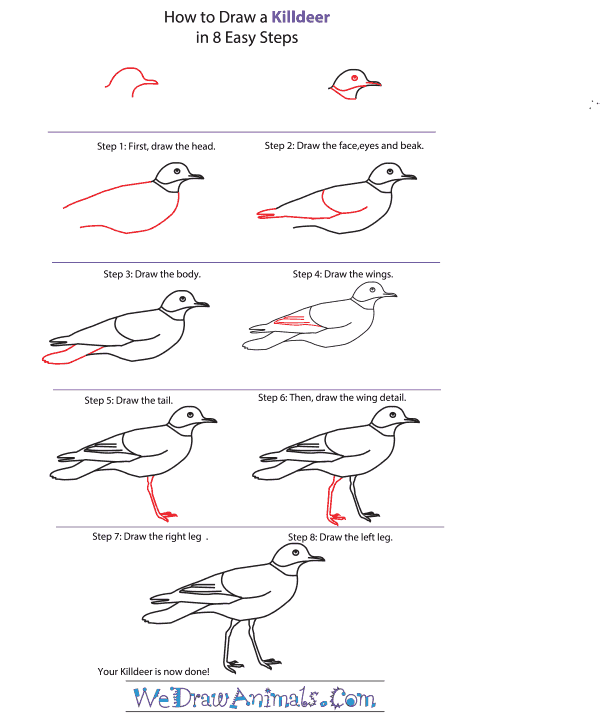 How to Draw a Killdeer
in 8 Easy Steps

Step 1: First, draw the head.

Step 2: Draw the face,eyes and beak.

Step 3: Draw the body.

Step 4: Draw the wings.

Step 5: Draw the tail.

Step 6: Then, draw the wing detail.

Step 7: Draw the right leg .

Step 8: Draw the left leg.

Your Killdeer is now done!

WeDrawAnimals.Com