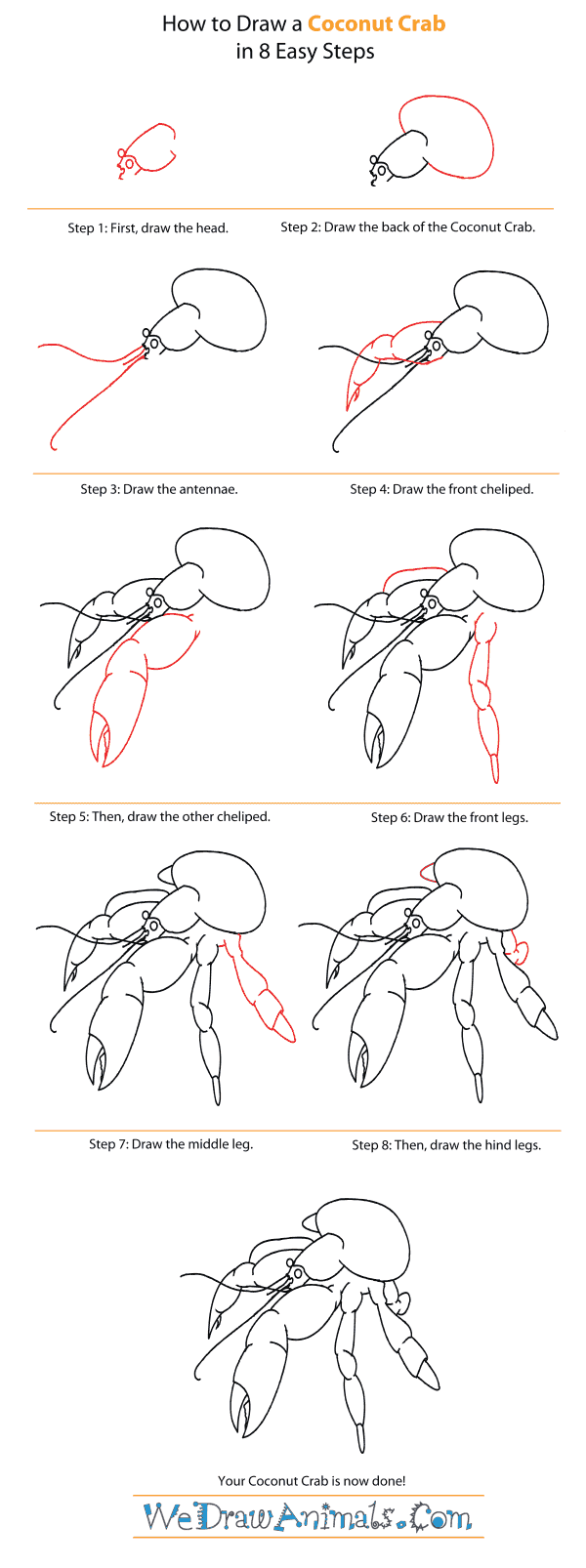 How to Draw a Coconut Crab
in 8 Easy Steps

Step 1: First, draw the head.

Step 2: Draw the back of the Coconut Crab.

Step 3: Draw the antennae.

Step 4: Draw the front cheliped.

Step 5: Then, draw the other cheliped.

Step 6: Draw the front legs.

Step 7: Draw the middle leg.

Step 8: Then, draw the hind legs.

Your Coconut Crab is now done!

WeDrawAnimals.Com