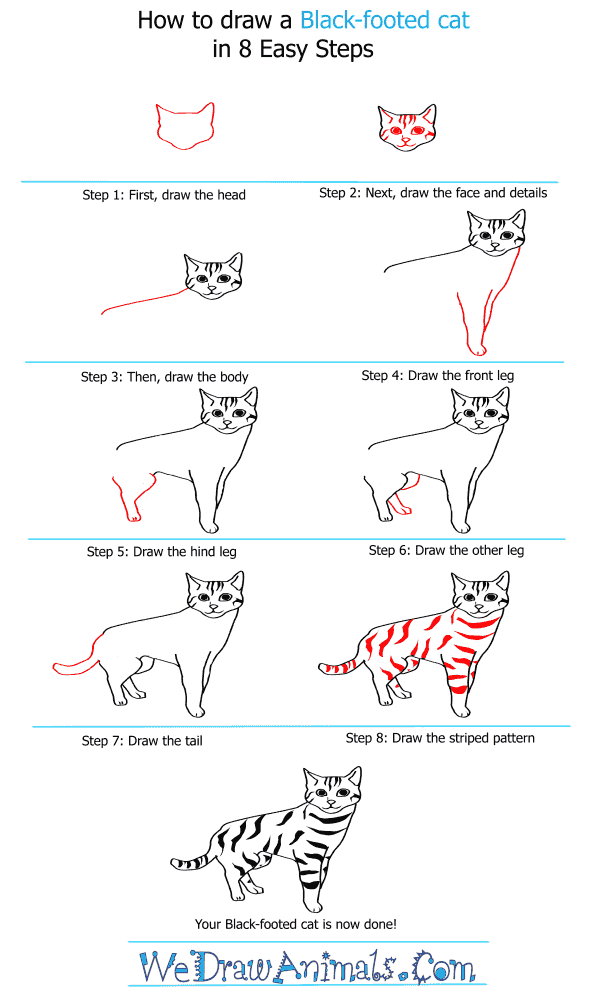 How to draw a Black-footed cat
in 8 Easy Steps

Step 1: First, draw the head

Step 2: Next, draw the face and details

Step 3: Then, draw the body

Step 4: Draw the front leg

Step 5: Draw the hind leg

Step 6: Draw the other leg

Step 7: Draw the tail

Step 8: Draw the striped pattern

Your Black-footed cat is now done!

WeDrawAnimals.Com