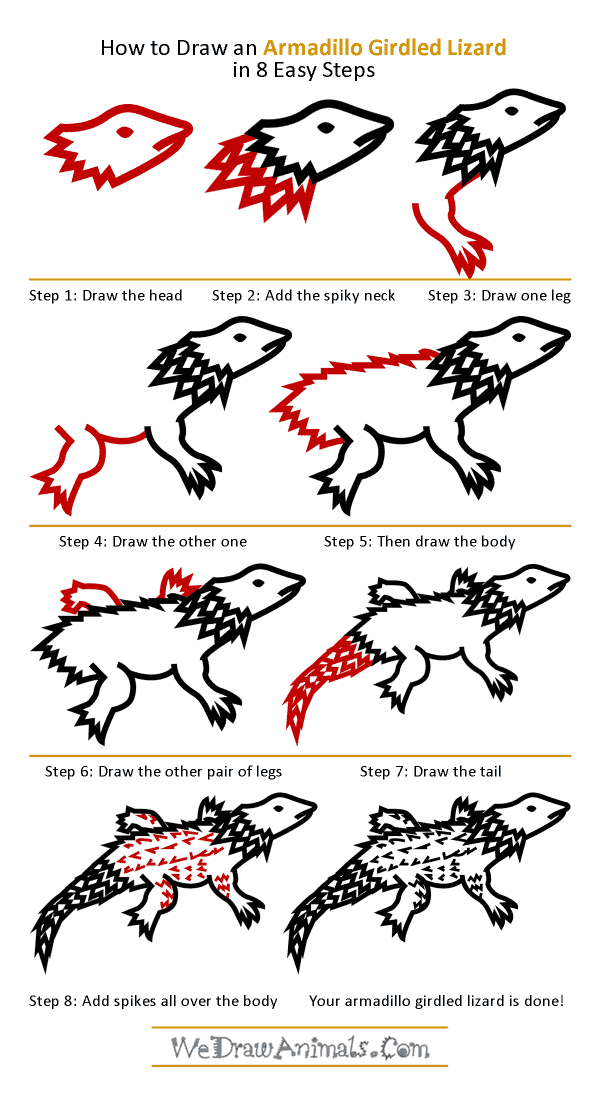 How to Draw an Armadillo Girdled Lizard
in 8 Easy Steps

Step 1: Draw the head

Step 2: Add the spiky neck

Step 3: Draw one leg

Step 4: Draw the other one

Step 5: Then draw the body

Step 6: Draw the other pair of legs

Step 7: Draw the tail

Step 8: Add spikes all over the body

Your armadillo girdled lizard is done!

WeDrawAnimals.Com