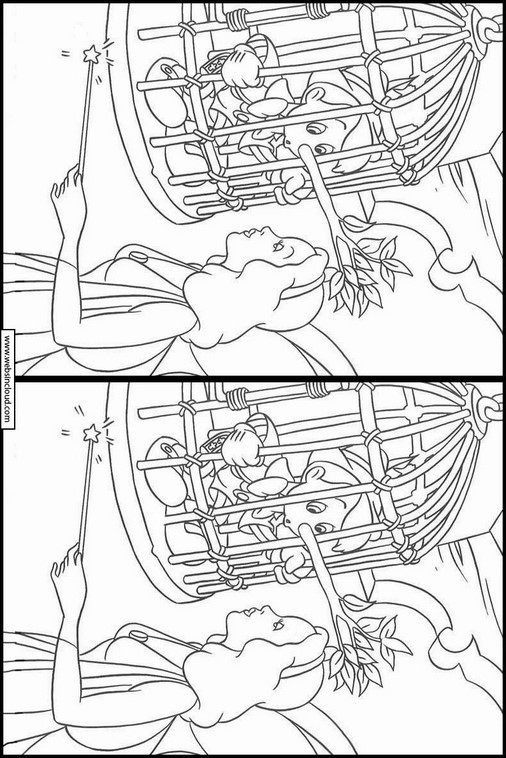 www.websincloud.com