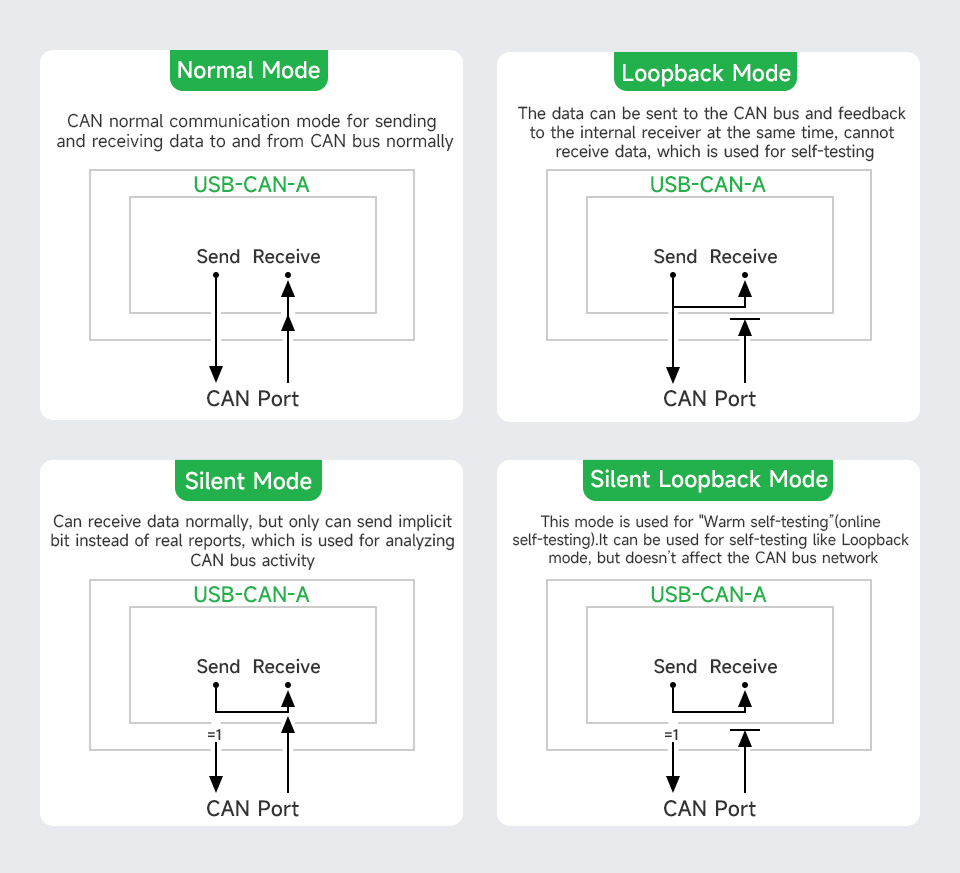 Normal Mode

CAN normal communication mode for sending and receiving data to and from CAN bus normally

USB-CAN-A

Send Receive

CAN Port

Loopback Mode

The data can be sent to the CAN bus and feedback to the internal receiver at the same time, cannot receive data, which is used for self-testing

USB-CAN-A

Send Receive

CAN Port

Silent Mode

Can receive data normally, but only can send implicit bit instead of real reports, which is used for analyzing CAN bus activity

USB-CAN-A

Send Receive

=1

CAN Port

Silent Loopback Mode

This mode is used for "Warm self-testing"(online self-testing).It can be used for self-testing like Loopback mode, but doesn't affect the CAN bus network

USB-CAN-A

Send Receive

=1

CAN Port