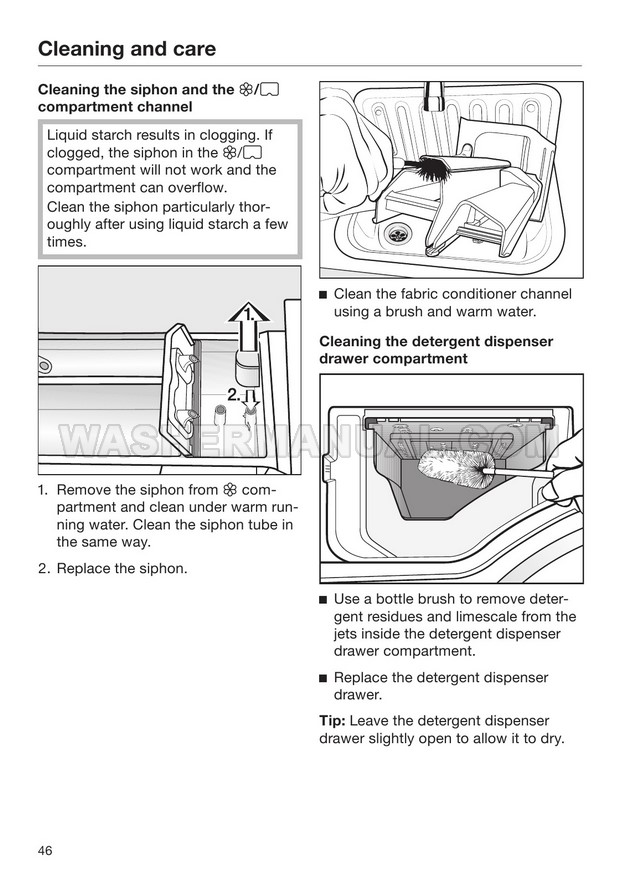 Cleaning and care

Cleaning the siphon and the ❀/⌴ compartment channel

Liquid starch results in clogging. If clogged, the siphon in the ❀/⌴ compartment will not work and the compartment can overflow.
Clean the siphon particularly thoroughly after using liquid starch a few times.

1.
2.

WASHERMANUAL.COM

1. Remove the siphon from ❀ compartment and clean under warm running water. Clean the siphon tube in the same way.

2. Replace the siphon.

■ Clean the fabric conditioner channel using a brush and warm water.

Cleaning the detergent dispenser drawer compartment

■ Use a bottle brush to remove detergent residues and limescale from the jets inside the detergent dispenser drawer compartment.

■ Replace the detergent dispenser drawer.

Tip: Leave the detergent dispenser drawer slightly open to allow it to dry.

46