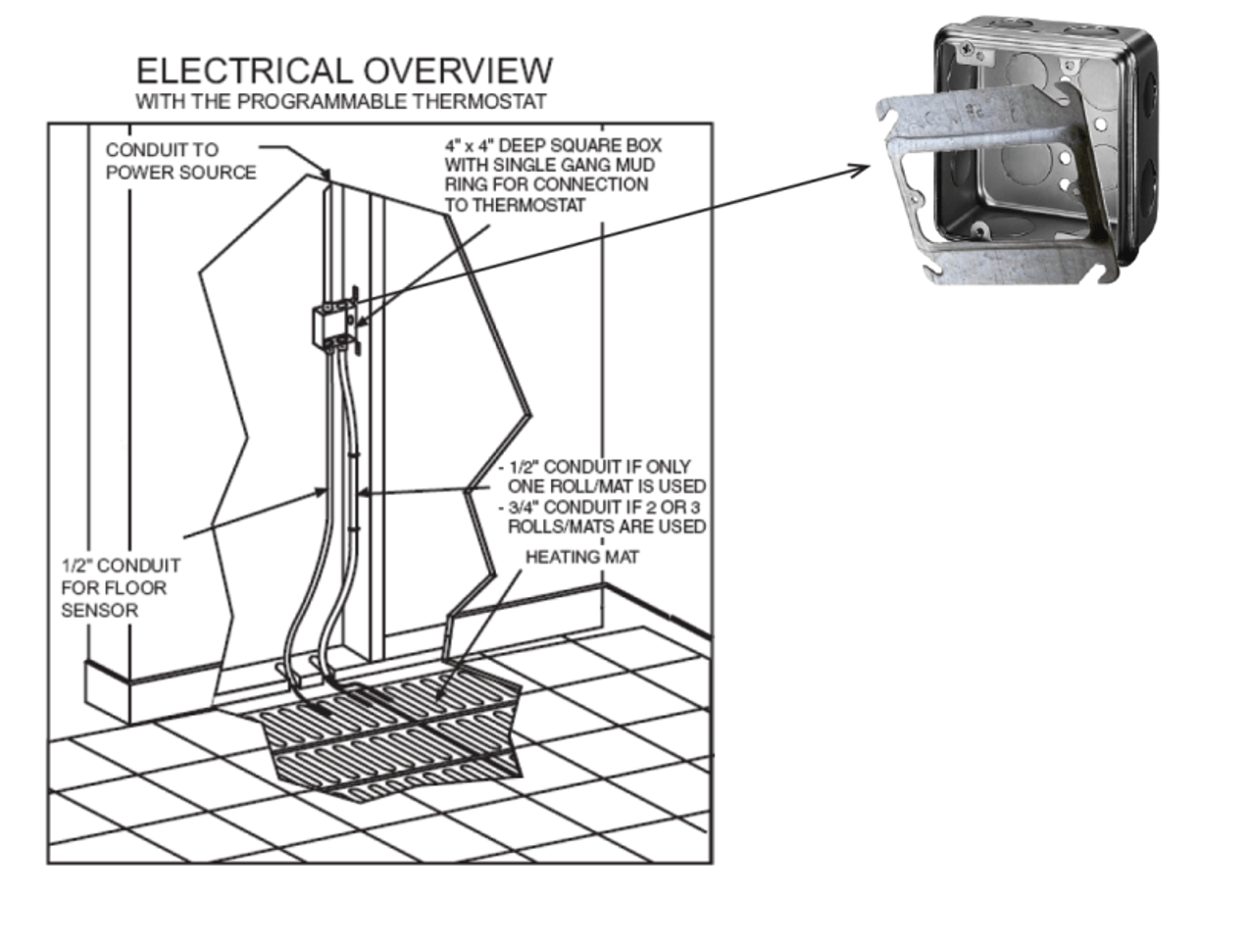 ELECTRICAL OVERVIEW
WITH THE PROGRAMMABLE THERMOSTAT

CONDUIT TO POWER SOURCE

4" x 4" DEEP SQUARE BOX WITH SINGLE GANG MUD RING FOR CONNECTION TO THERMOSTAT

- 1/2" CONDUIT IF ONLY ONE ROLL/MAT IS USED
- 3/4" CONDUIT IF 2 OR 3 ROLLS/MATS ARE USED

HEATING MAT

1/2" CONDUIT FOR FLOOR SENSOR