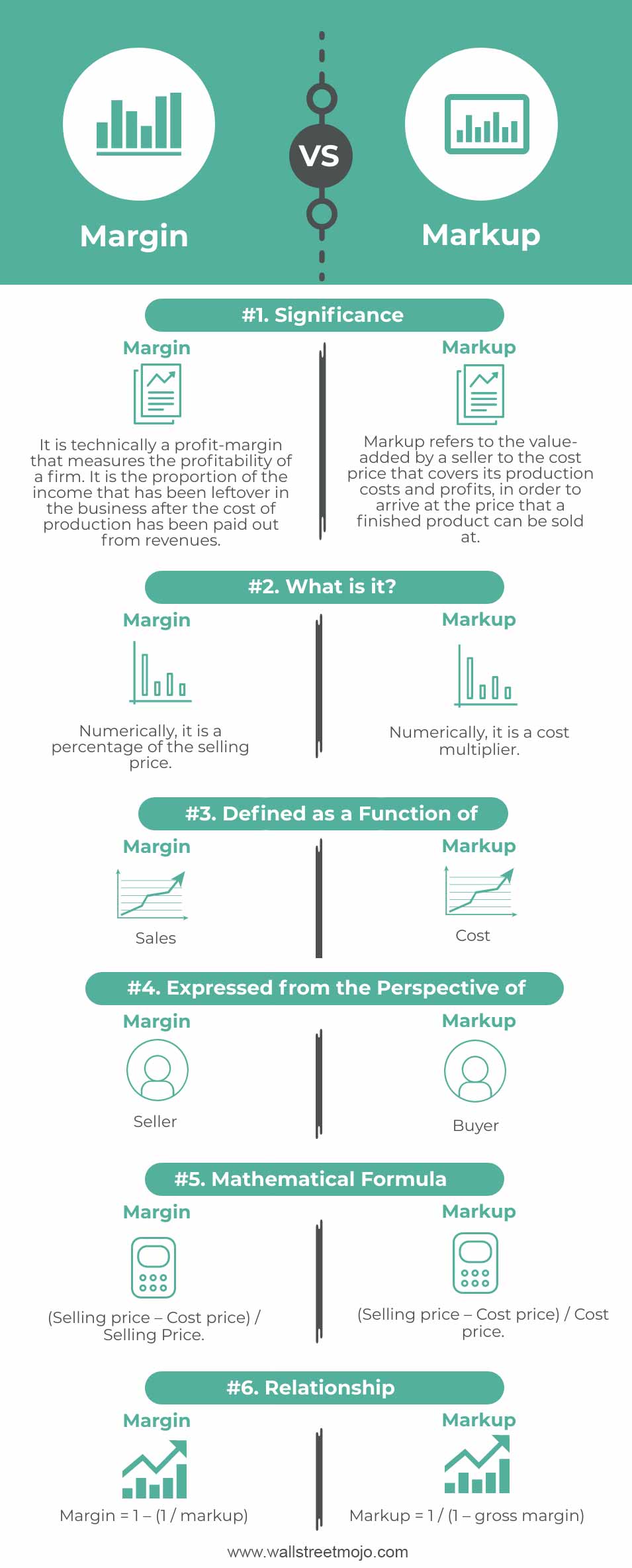 Margin

VS

Markup

#1. Significance

Margin

It is technically a profit-margin that measures the profitability of a firm. It is the proportion of the income that has been leftover in the business after the cost of production has been paid out from revenues.

Markup

Markup refers to the value-added by a seller to the cost price that covers its production costs and profits, in order to arrive at the price that a finished product can be sold at.

#2. What is it?

Margin

Numerically, it is a percentage of the selling price.

Markup

Numerically, it is a cost multiplier.

#3. Defined as a Function of

Margin

Sales

Markup

Cost

#4. Expressed from the Perspective of

Margin

Seller

Markup

Buyer

#5. Mathematical Formula

Margin

(Selling price – Cost price) / Selling Price.

Markup

(Selling price – Cost price) / Cost price.

#6. Relationship

Margin

Margin = 1 – (1 / markup)

Markup

Markup = 1 / (1 – gross margin)

www.wallstreetmojo.com