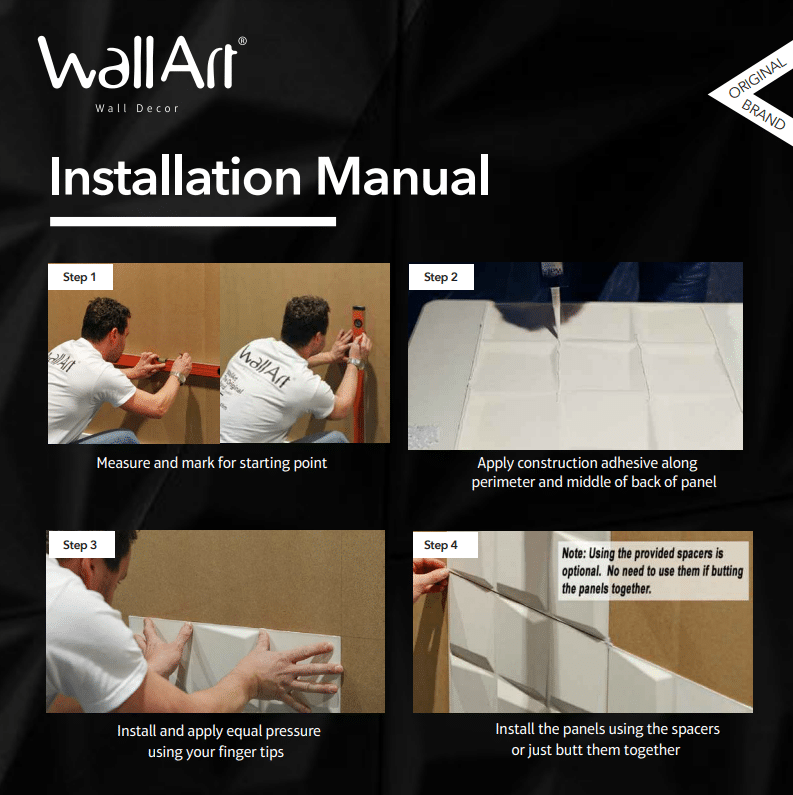 WallArt®
Wall Decor

ORIGINAL BRAND

Installation Manual

Step 1

WallArt

WallArt

Measure and mark for starting point

Step 2

Apply construction adhesive along perimeter and middle of back of panel

Step 3

Install and apply equal pressure using your finger tips

Step 4

Note: Using the provided spacers is optional. No need to use them if butting the panels together.

Install the panels using the spacers or just butt them together