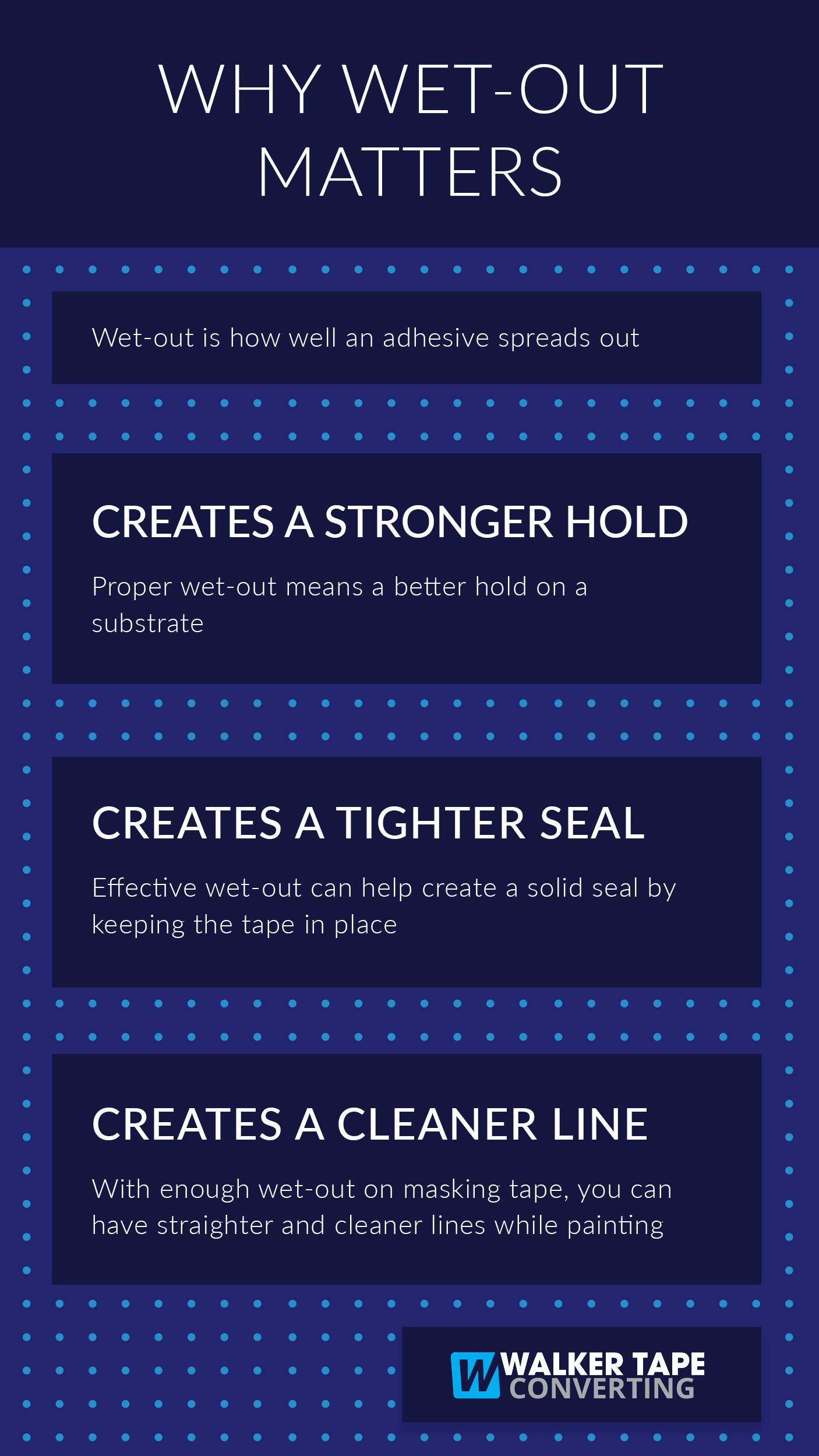 WHY WET-OUT MATTERS

Wet-out is how well an adhesive spreads out

CREATES A STRONGER HOLD

Proper wet-out means a better hold on a substrate

CREATES A TIGHTER SEAL

Effective wet-out can help create a solid seal by keeping the tape in place

CREATES A CLEANER LINE

With enough wet-out on masking tape, you can have straighter and cleaner lines while painting

W WALKER TAPE CONVERTING