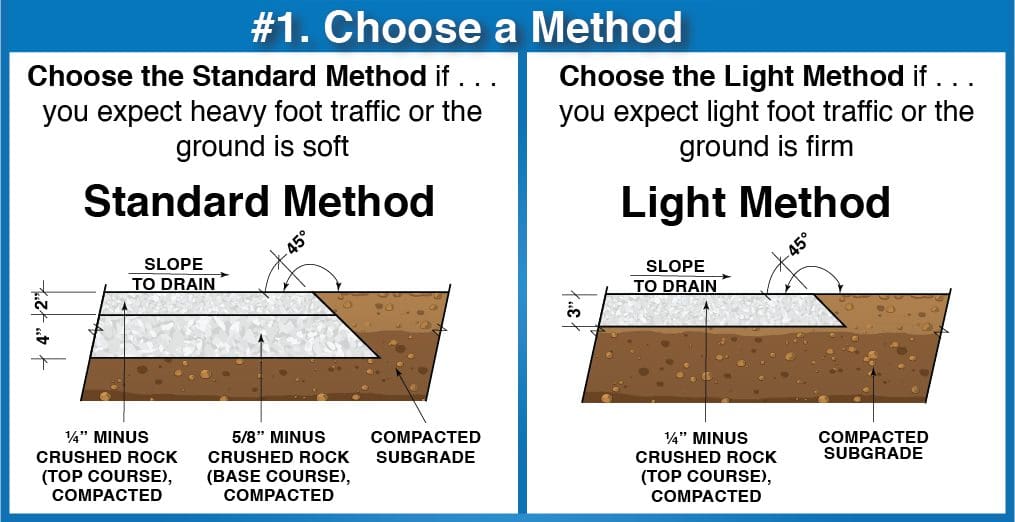 #1. Choose a Method

Choose the Standard Method if . . . you expect heavy foot traffic or the ground is soft

Standard Method

SLOPE TO DRAIN

45°

2"

4"

¼" MINUS CRUSHED ROCK (TOP COURSE), COMPACTED

5/8" MINUS CRUSHED ROCK (BASE COURSE), COMPACTED

COMPACTED SUBGRADE

Choose the Light Method if . . . you expect light foot traffic or the ground is firm

Light Method

SLOPE TO DRAIN

45°

3"

¼" MINUS CRUSHED ROCK (TOP COURSE), COMPACTED

COMPACTED SUBGRADE