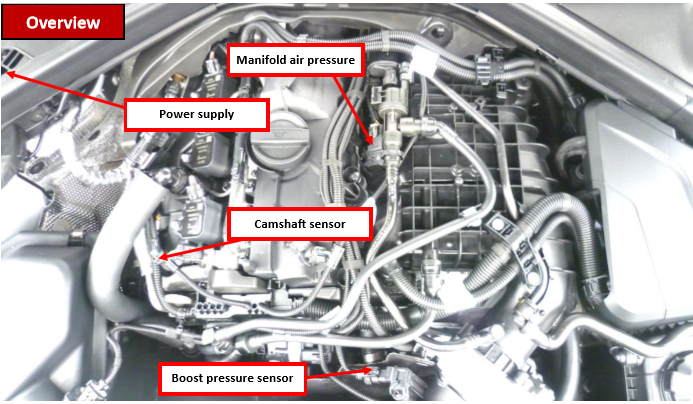 Overview

Manifold air pressure

Power supply

Camshaft sensor

Boost pressure sensor