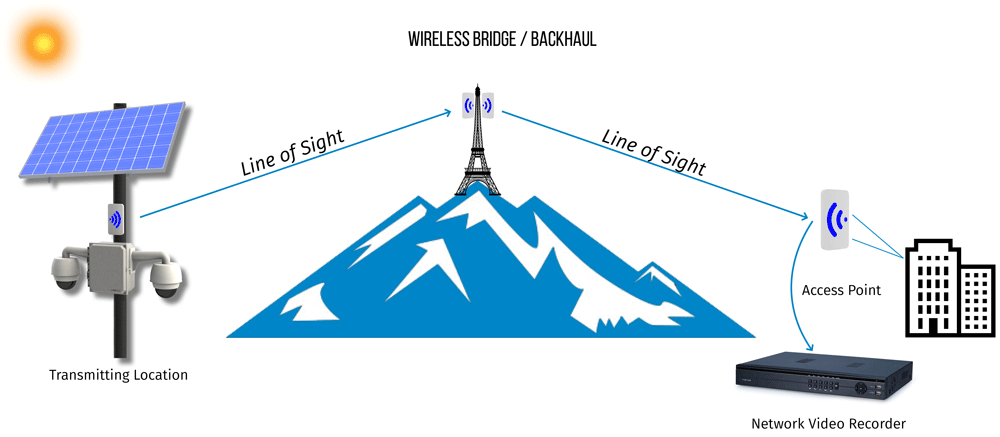 WIRELESS BRIDGE / BACKHAUL

Line of Sight

Line of Sight

Access Point

Transmitting Location

Network Video Recorder