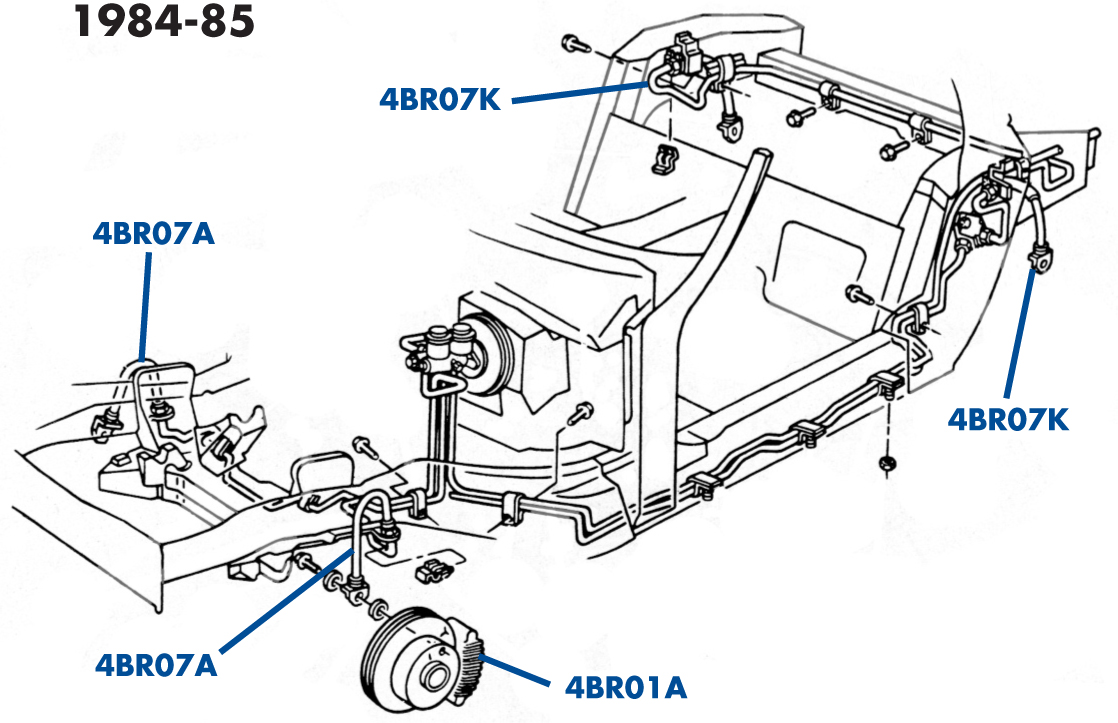 1984-85

4BR07K

4BR07A

4BR07K

4BR07A

4BR01A