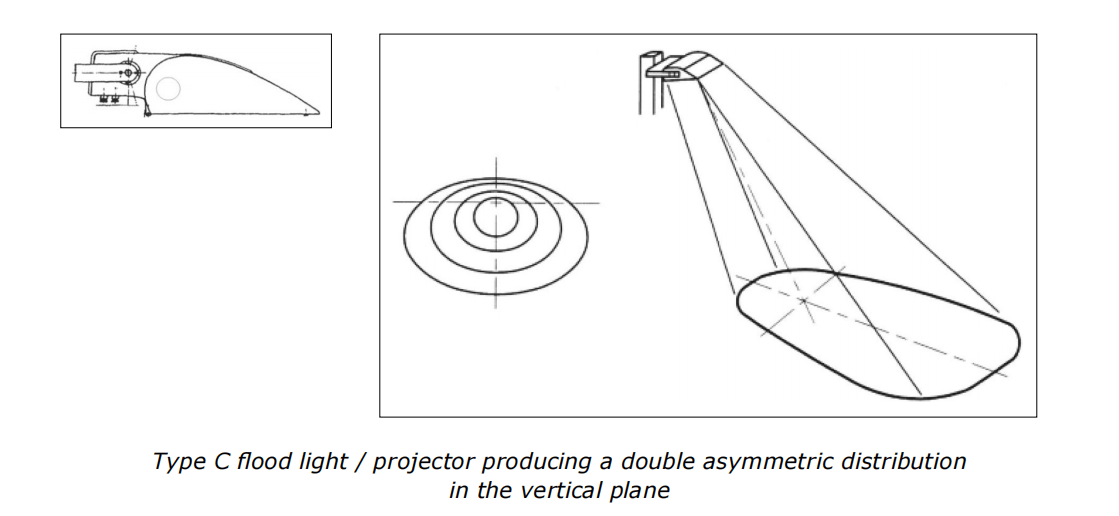 Type C flood light / projector producing a double asymmetric distribution in the vertical plane