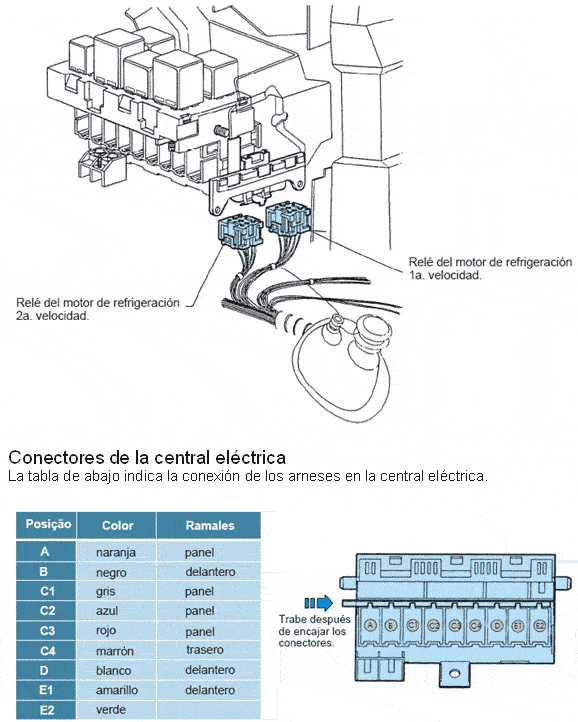 Relé del motor de refrigeración 1a. velocidad.

Relé del motor de refrigeración 2a. velocidad.

Conectores de la central eléctrica
La tabla de abajo indica la conexión de los arneses en la central eléctrica.

| Posição | Color | Ramales |
|---|---|---|
| A | naranja | panel |
| B | negro | delantero |
| C1 | gris | panel |
| C2 | azul | panel |
| C3 | rojo | panel |
| C4 | marrón | trasero |
| D | blanco | delantero |
| E1 | amarillo | delantero |
| E2 | verde | |

Trabe después de encajar los conectores.

A B C1 C2 C3 C4 D E1 E2