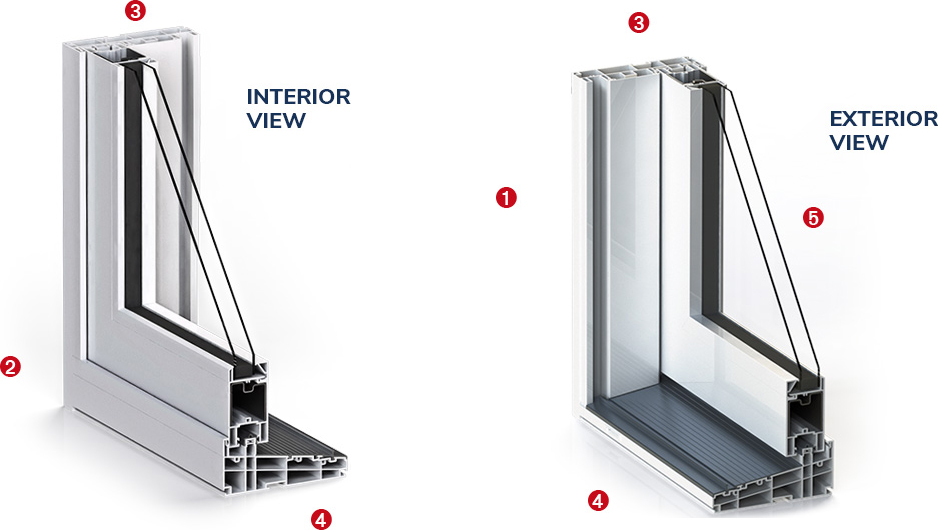 3

INTERIOR VIEW

2

4

3

EXTERIOR VIEW

1

5

4