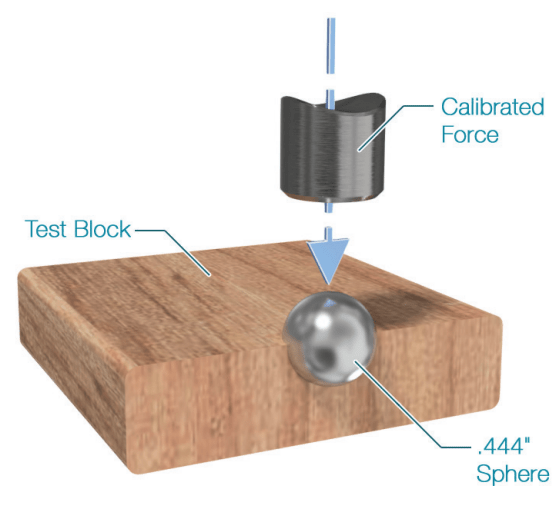 Calibrated Force

Test Block

.444" Sphere