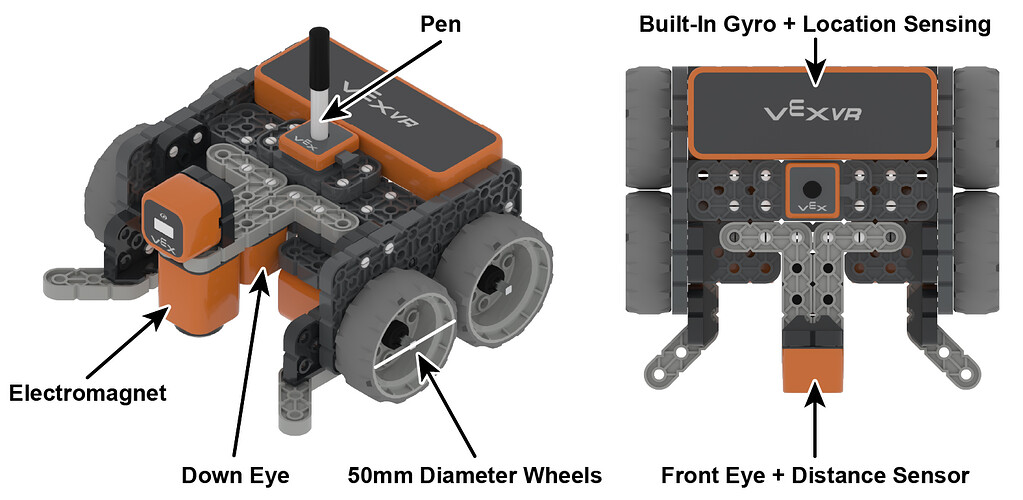 Pen

VEXVR

VEX

Electromagnet

Down Eye

50mm Diameter Wheels

Built-In Gyro + Location Sensing

VEXVR

VEX

Front Eye + Distance Sensor