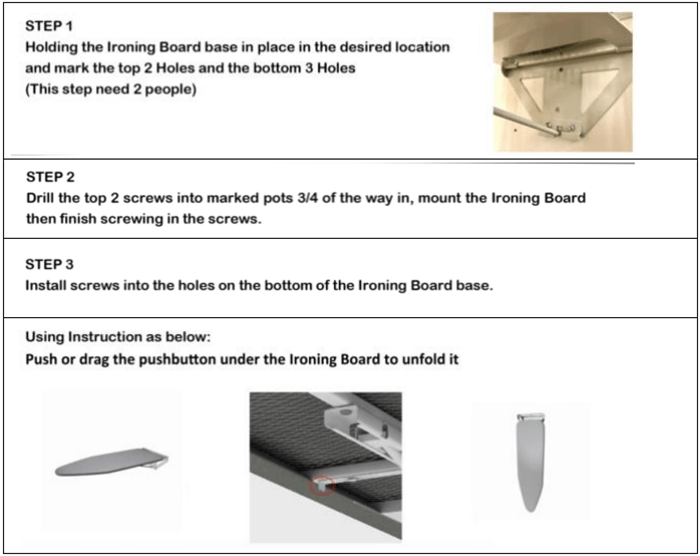 STEP 1
Holding the Ironing Board base in place in the desired location and mark the top 2 Holes and the bottom 3 Holes
(This step need 2 people)

STEP 2
Drill the top 2 screws into marked pots 3/4 of the way in, mount the Ironing Board then finish screwing in the screws.

STEP 3
Install screws into the holes on the bottom of the Ironing Board base.

Using Instruction as below:
Push or drag the pushbutton under the Ironing Board to unfold it