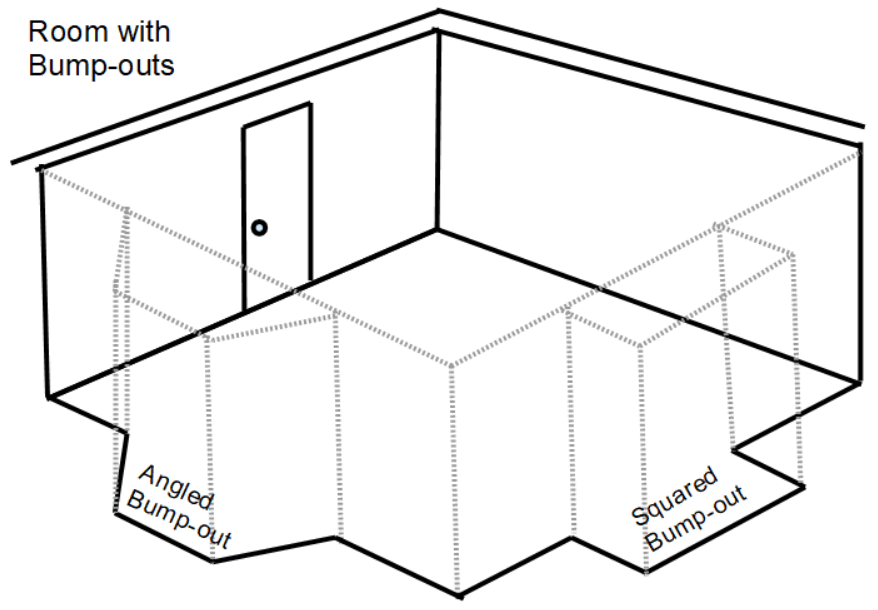 Room with Bump-outs

Angled Bump-out

Squared Bump-out