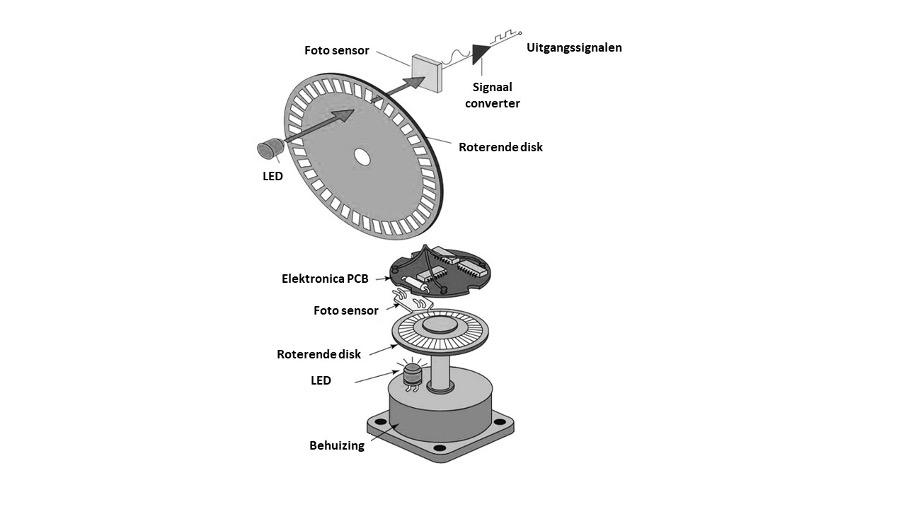 Foto sensor

Uitgangssignalen

Signaal converter

Roterende disk

LED

Elektronica PCB

Foto sensor

Roterende disk

LED

Behuizing