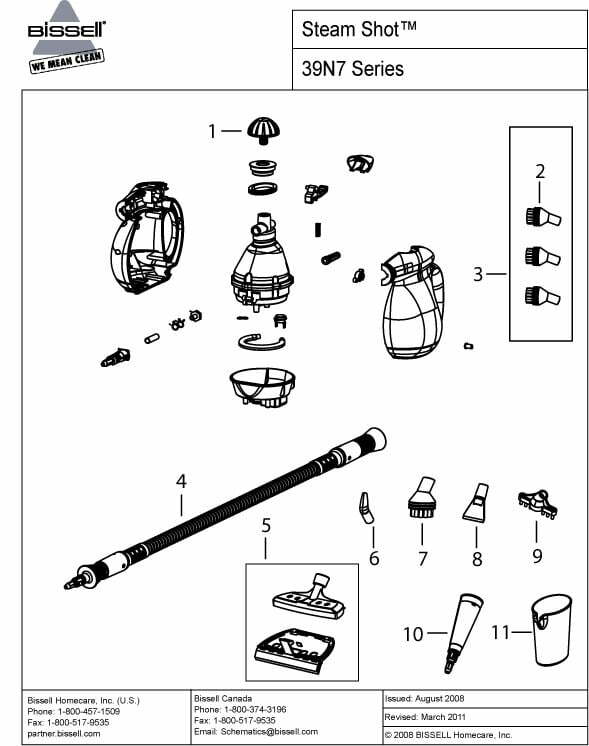 BISSELL®
WE MEAN CLEAN

Steam Shot™

39N7 Series

1

2

3

4

5

6

7

8

9

10

11

Bissell Homecare, Inc. (U.S.)
Phone: 1-800-457-1509
Fax: 1-800-517-9535
partner.bissell.com

Bissell Canada
Phone: 1-800-374-3196
Fax: 1-800-517-9535
Email: Schematics@bissell.com

Issued: August 2008
Revised: March 2011
© 2008 BISSELL Homecare, Inc.