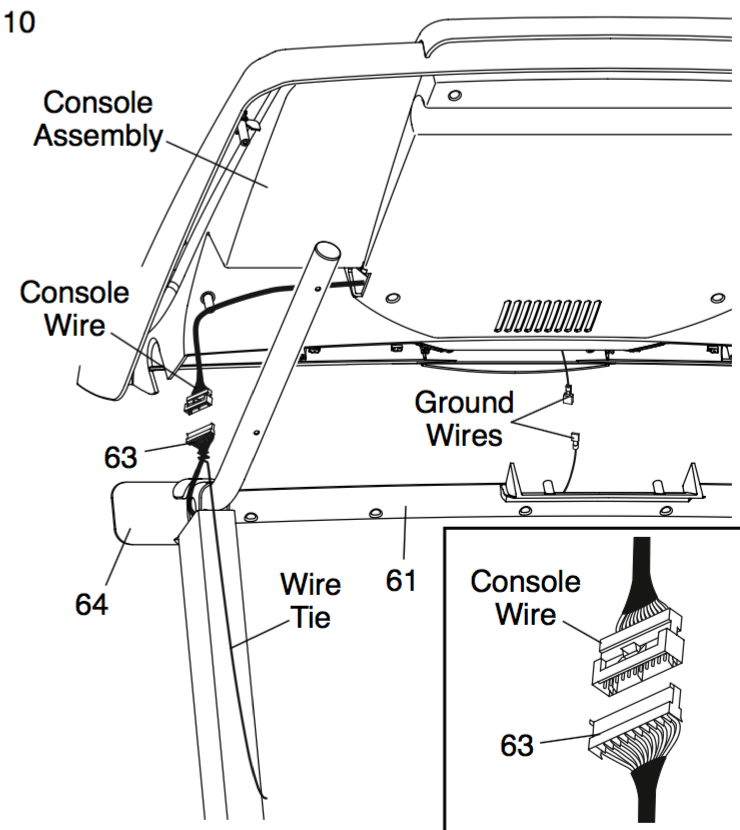 10

Console Assembly

Console Wire

Ground Wires

63

64

Wire Tie

61

Console Wire

63