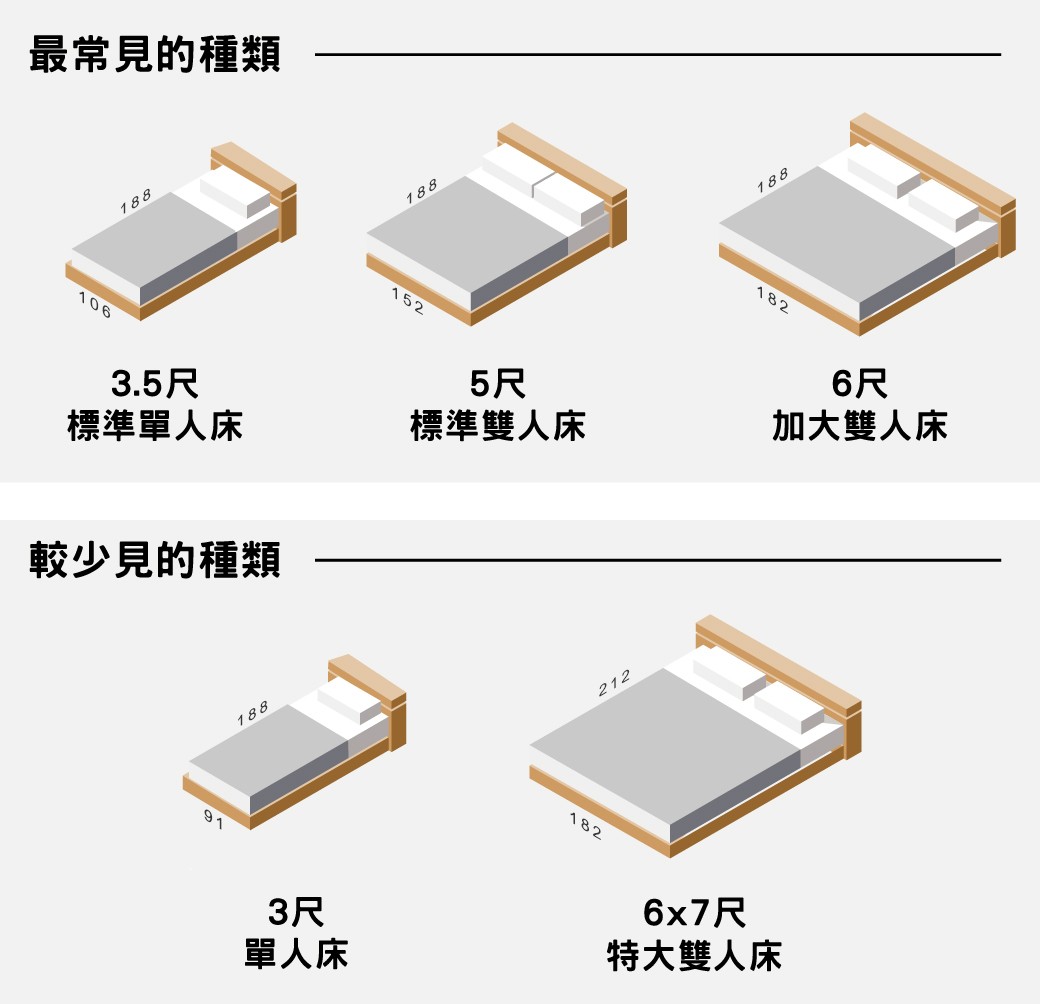 最常見的種類

188
106
3.5尺
標準單人床

188
152
5尺
標準雙人床

188
182
6尺
加大雙人床

較少見的種類

188
91
3尺
單人床

212
182
6x7尺
特大雙人床