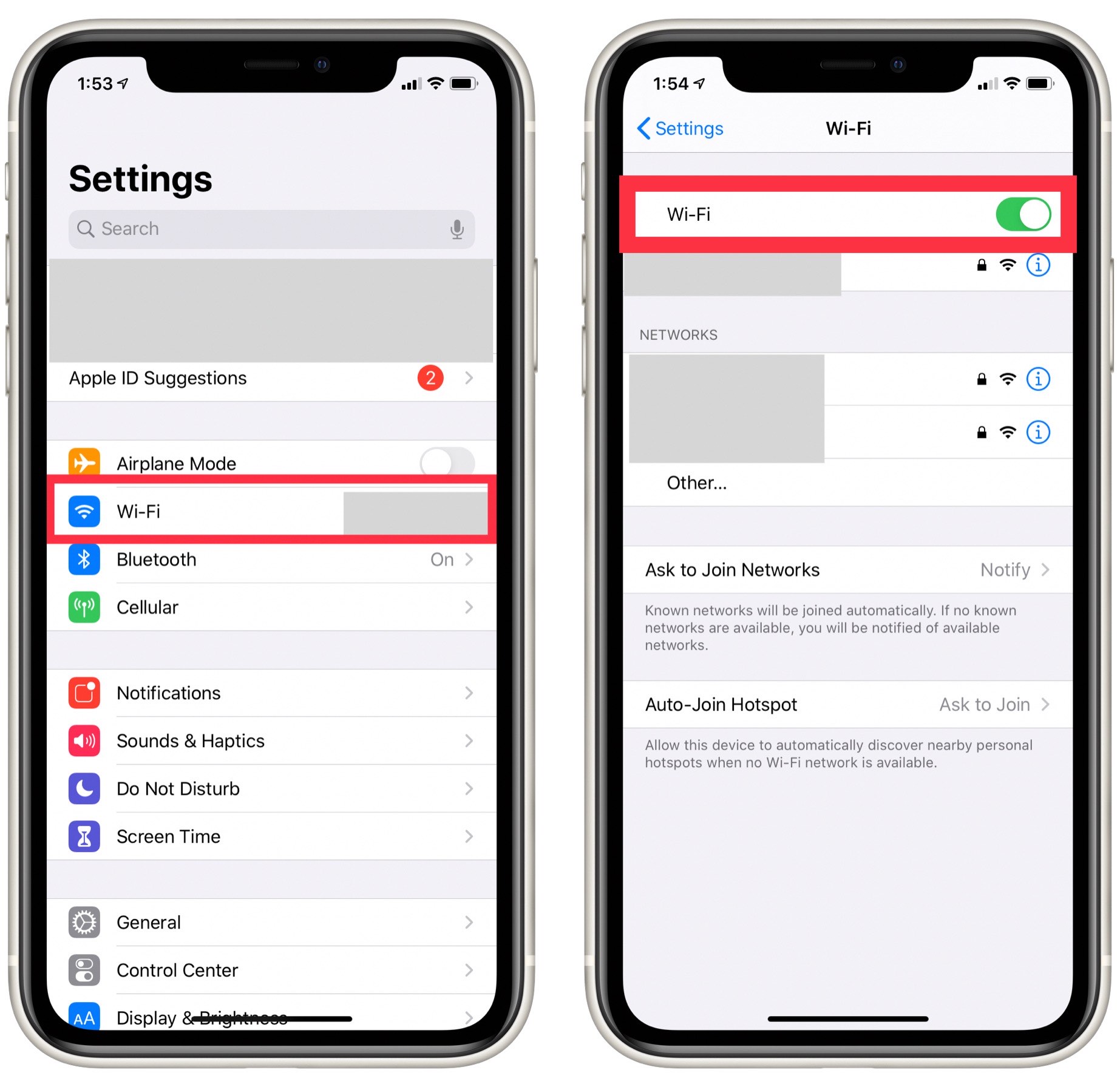 1:53

Settings

Search

Apple ID Suggestions 2

Airplane Mode

Wi-Fi

Bluetooth On

Cellular

Notifications

Sounds & Haptics

Do Not Disturb

Screen Time

General

Control Center

AA Display & Brightness

1:54

Settings Wi-Fi

Wi-Fi

NETWORKS

Other...

Ask to Join Networks Notify

Known networks will be joined automatically. If no known networks are available, you will be notified of available networks.

Auto-Join Hotspot Ask to Join

Allow this device to automatically discover nearby personal hotspots when no Wi-Fi network is available.