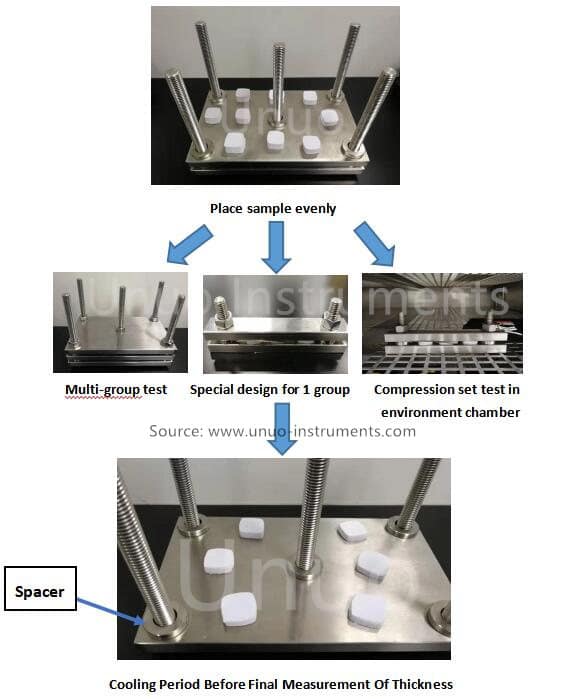 Unuo

Place sample evenly

Unuo Instruments

Multi-group test

Special design for 1 group

Compression set test in environment chamber

Source: www.unuo-instruments.com

Unuo

Spacer

Cooling Period Before Final Measurement Of Thickness