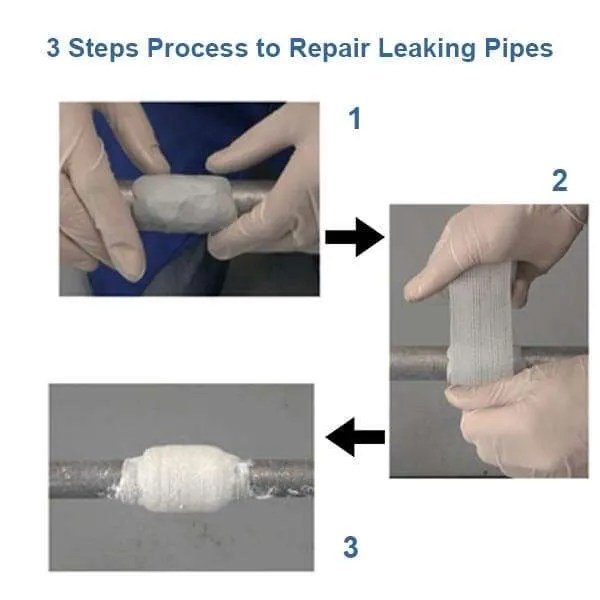 3 Steps Process to Repair Leaking Pipes

1

2

3