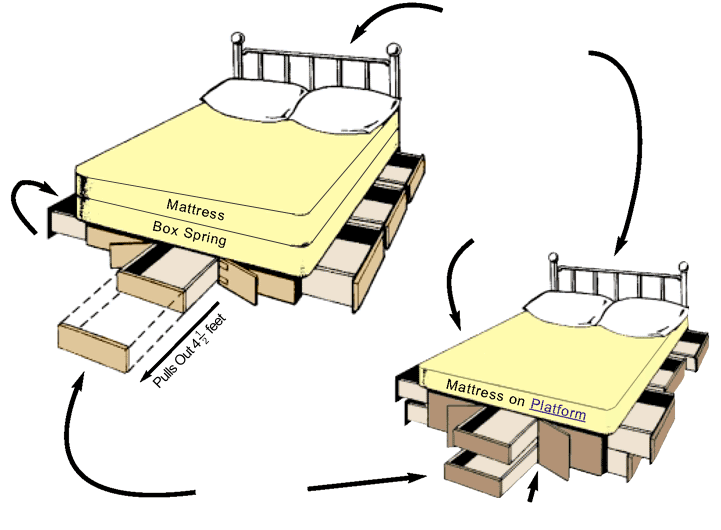 Mattress
Box Spring
Pulls Out $4\frac{1}{2}$ feet
Mattress on Platform