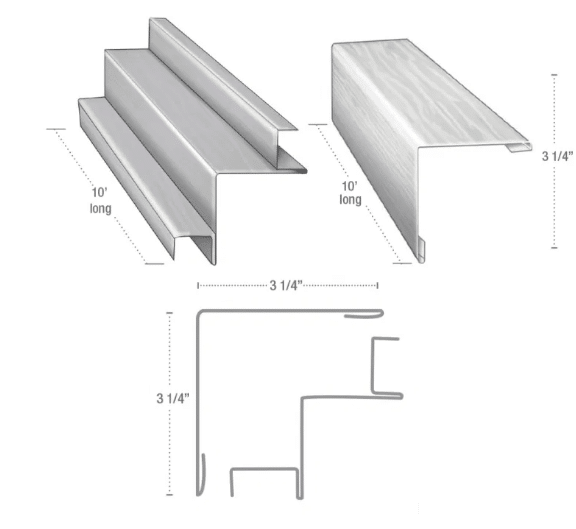 10' long

10' long

3 1/4"

3 1/4"

3 1/4"