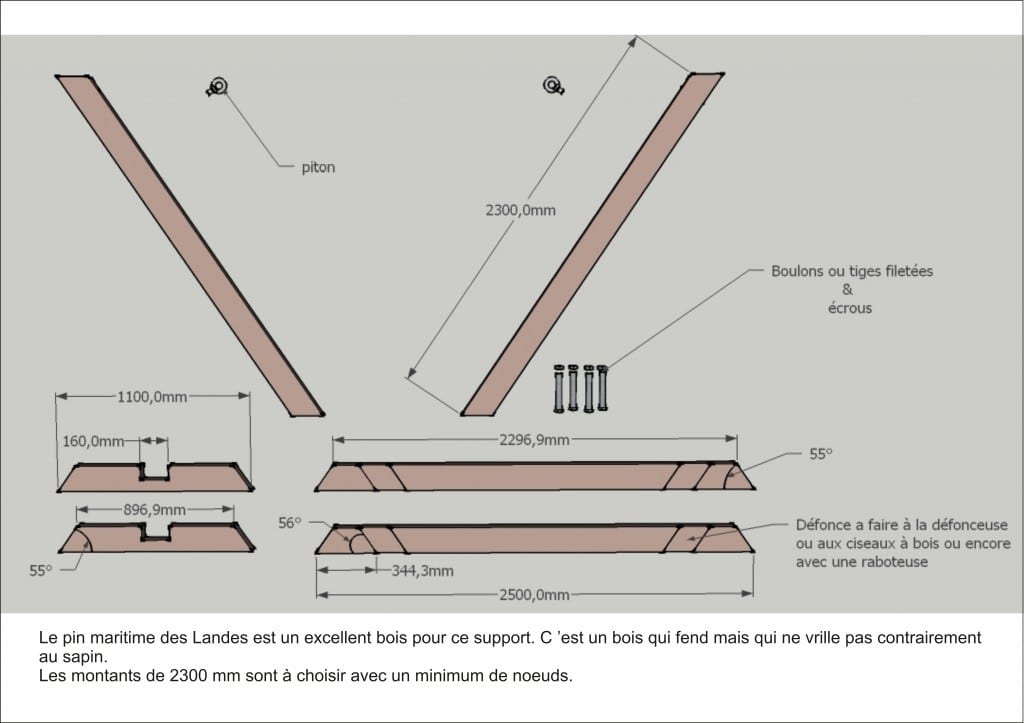 piton

2300,0mm

Boulons ou tiges filetées
&
écrous

1100,0mm

160,0mm

2296,9mm

55°

896,9mm

56°

Défonce a faire à la défonceuse ou aux ciseaux à bois ou encore avec une raboteuse

55°

344,3mm

2500,0mm

Le pin maritime des Landes est un excellent bois pour ce support. C 'est un bois qui fend mais qui ne vrille pas contrairement au sapin.
Les montants de 2300 mm sont à choisir avec un minimum de noeuds.