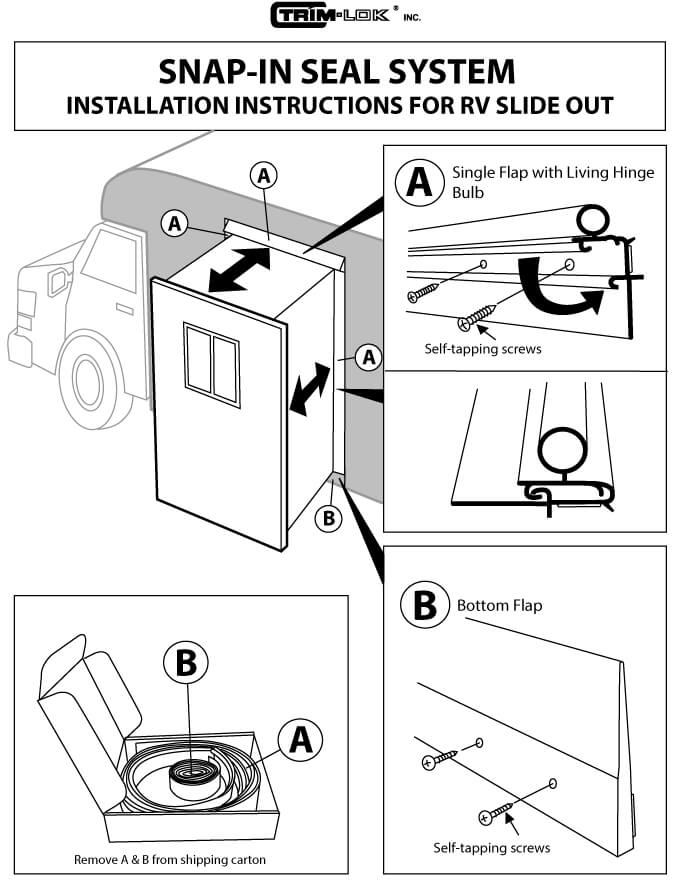 TRIM-LOK® INC.

SNAP-IN SEAL SYSTEM
INSTALLATION INSTRUCTIONS FOR RV SLIDE OUT

A

A

A

B

A Single Flap with Living Hinge Bulb

Self-tapping screws

B Bottom Flap

Self-tapping screws

B

A

Remove A & B from shipping carton