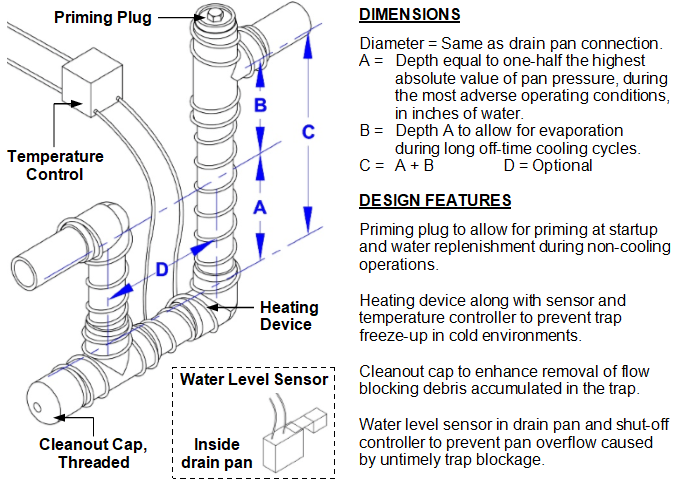 Priming Plug

Temperature Control

B

C

A

D

Heating Device

Water Level Sensor

Inside drain pan

Cleanout Cap, Threaded

DIMENSIONS

Diameter = Same as drain pan connection.
A = Depth equal to one-half the highest absolute value of pan pressure, during the most adverse operating conditions, in inches of water.
B = Depth A to allow for evaporation during long off-time cooling cycles.
C = A + B D = Optional

DESIGN FEATURES

Priming plug to allow for priming at startup and water replenishment during non-cooling operations.

Heating device along with sensor and temperature controller to prevent trap freeze-up in cold environments.

Cleanout cap to enhance removal of flow blocking debris accumulated in the trap.

Water level sensor in drain pan and shut-off controller to prevent pan overflow caused by untimely trap blockage.